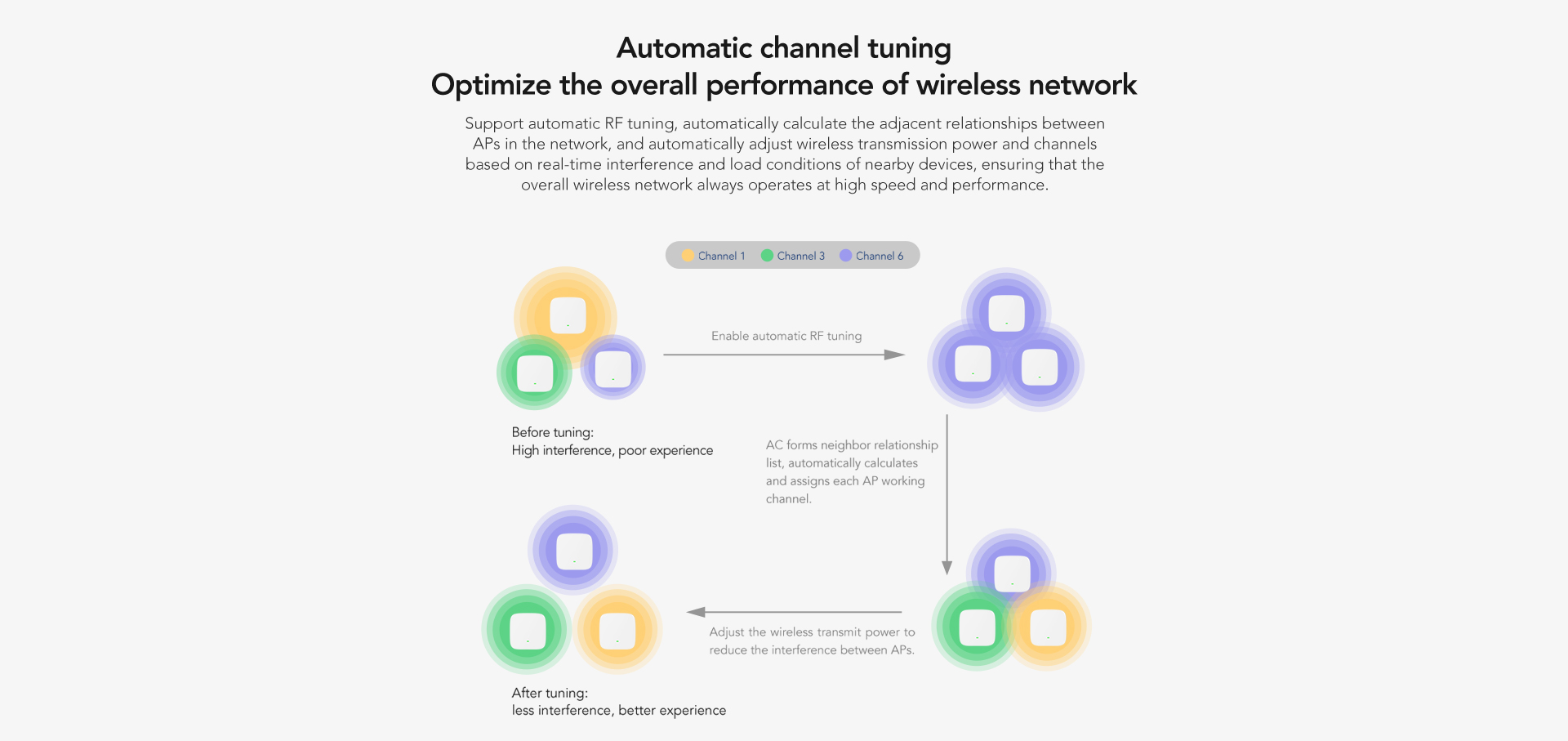 Automatic channel tuning
Optimize the overall performance of wireless network

Support automatic RF tuning, automatically calculate the adjacent relationships between APs in the network, and automatically adjust wireless transmission power and channels based on real-time interference and load conditions of nearby devices, ensuring that the overall wireless network always operates at high speed and performance.

Channel 1 Channel 3 Channel 6

Enable automatic RF tuning

Before tuning:
High interference, poor experience

AC forms neighbor relationship list, automatically calculates and assigns each AP working channel.

Adjust the wireless transmit power to reduce the interference between APs.

After tuning:
less interference, better experience