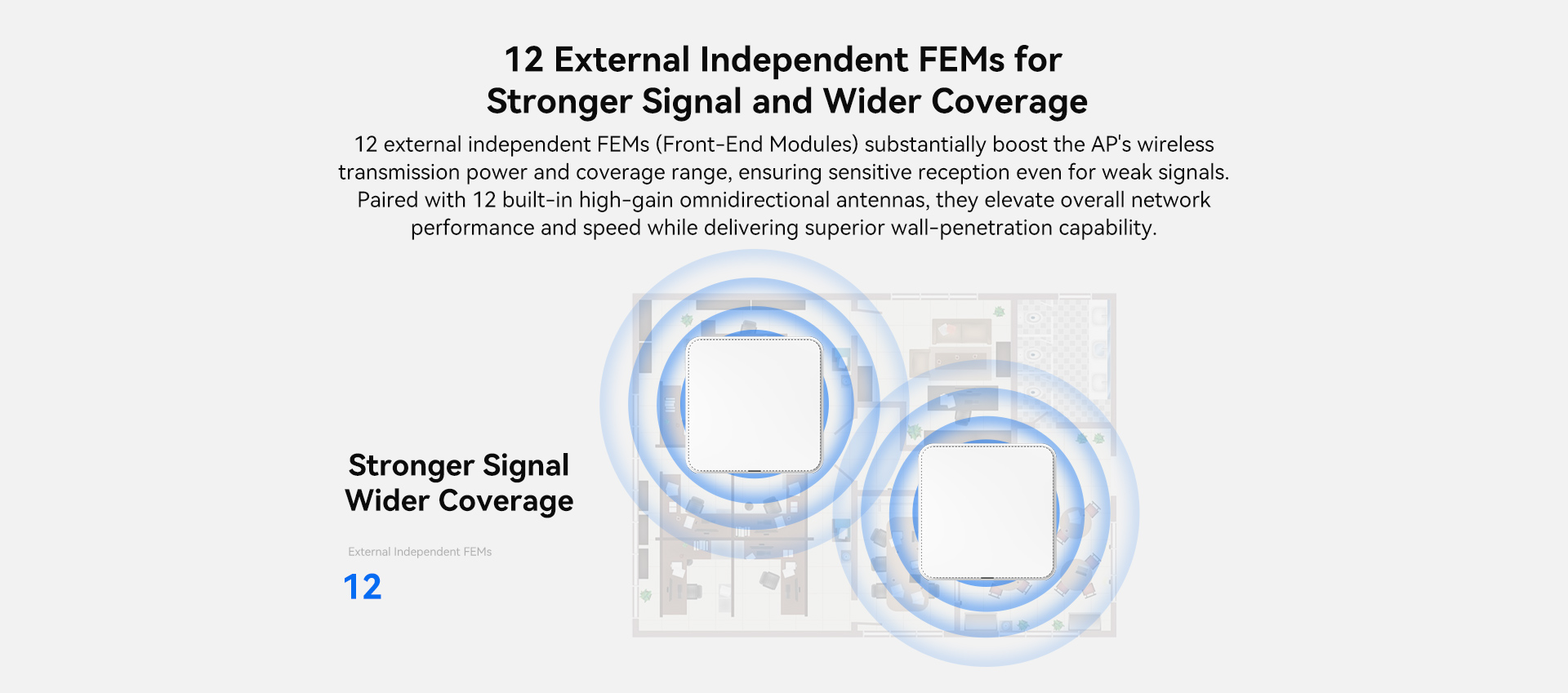 12 External Independent FEMs for Stronger Signal and Wider Coverage

12 external independent FEMs (Front-End Modules) substantially boost the AP's wireless transmission power and coverage range, ensuring sensitive reception even for weak signals. Paired with 12 built-in high-gain omnidirectional antennas, they elevate overall network performance and speed while delivering superior wall-penetration capability.

Stronger Signal
Wider Coverage

External Independent FEMs

12