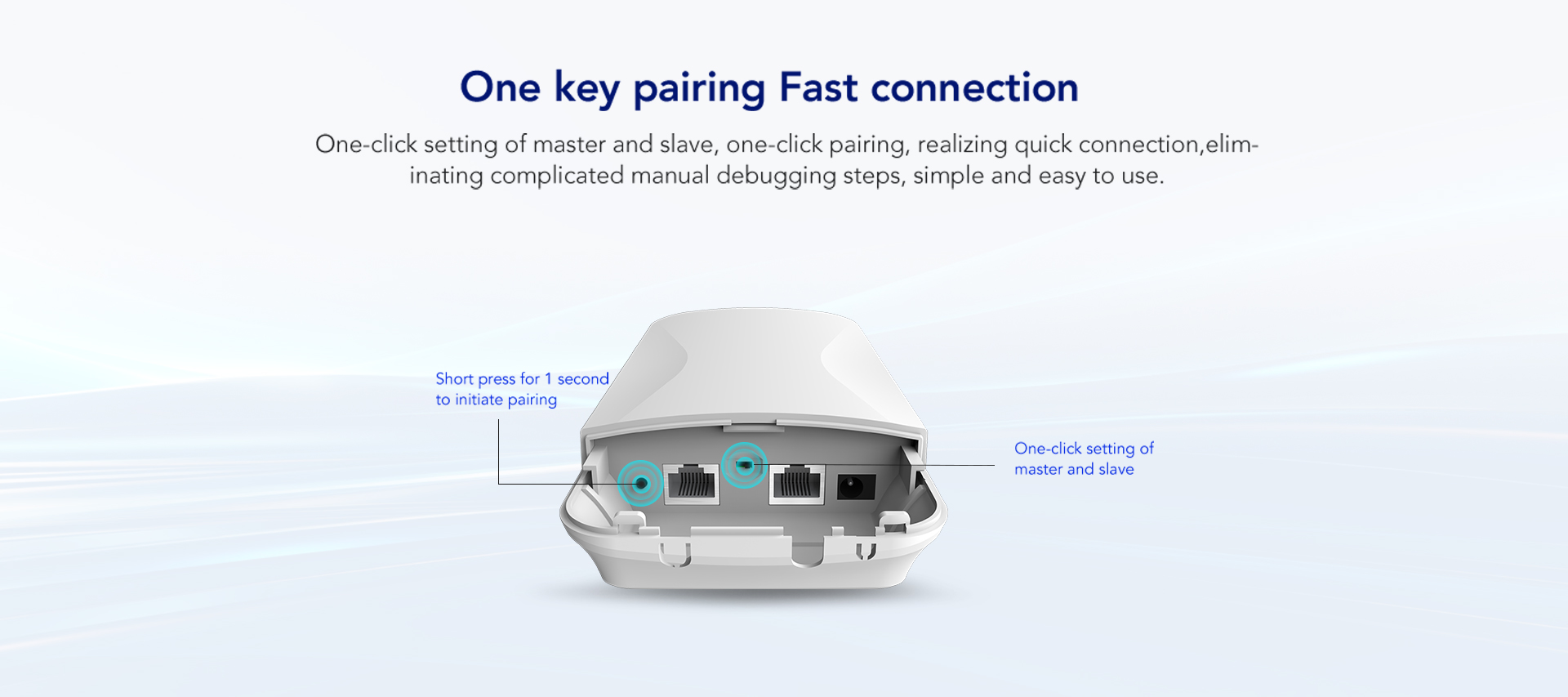 One key pairing Fast connection

One-click setting of master and slave, one-click pairing, realizing quick connection,eliminating complicated manual debugging steps, simple and easy to use.

Short press for 1 second to initiate pairing

One-click setting of master and slave