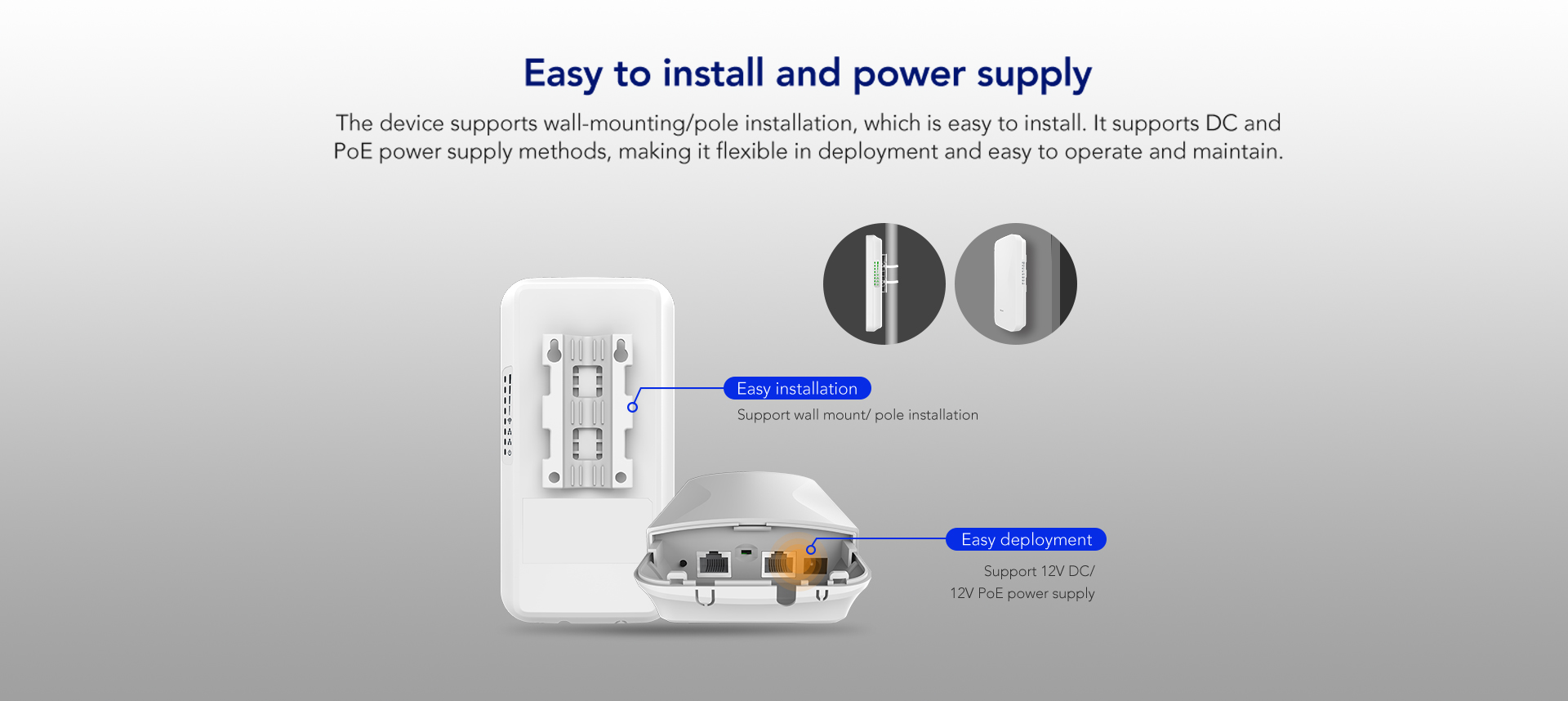 Easy to install and power supply

The device supports wall-mounting/pole installation, which is easy to install. It supports DC and PoE power supply methods, making it flexible in deployment and easy to operate and maintain.

Easy installation

Support wall mount/ pole installation

Easy deployment

Support 12V DC/
12V PoE power supply