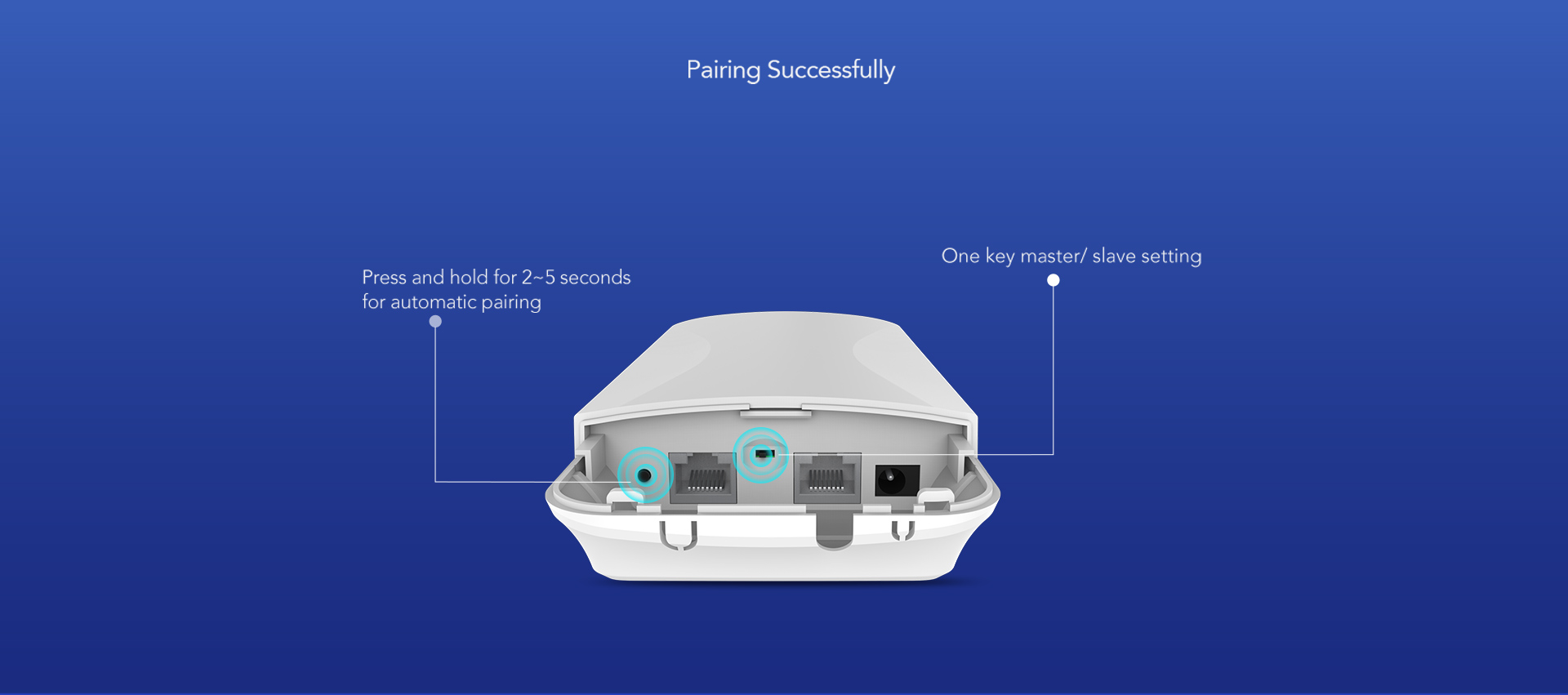 Pairing Successfully

Press and hold for 2~5 seconds for automatic pairing

One key master/ slave setting