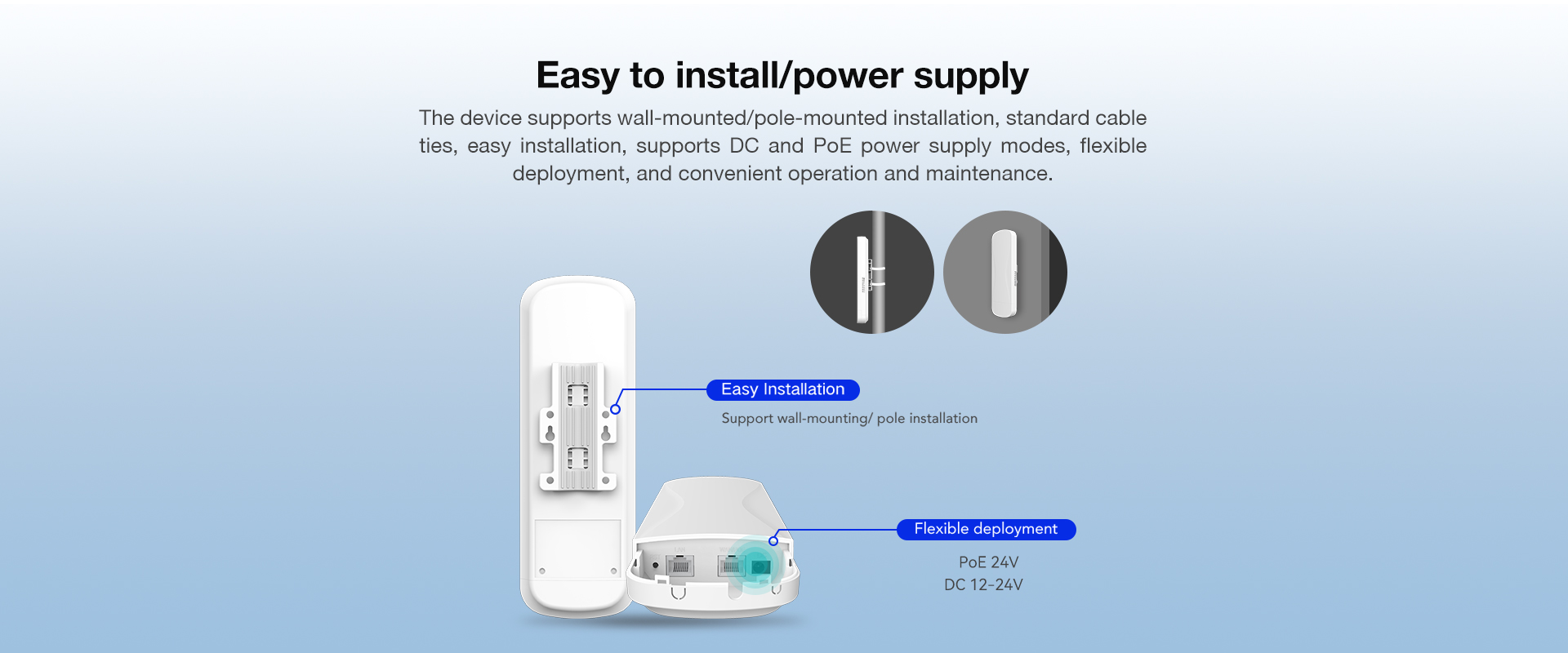 Easy to install/power supply

The device supports wall-mounted/pole-mounted installation, standard cable ties, easy installation, supports DC and PoE power supply modes, flexible deployment, and convenient operation and maintenance.

Easy Installation

Support wall-mounting/ pole installation

Flexible deployment

PoE 24V
DC 12-24V