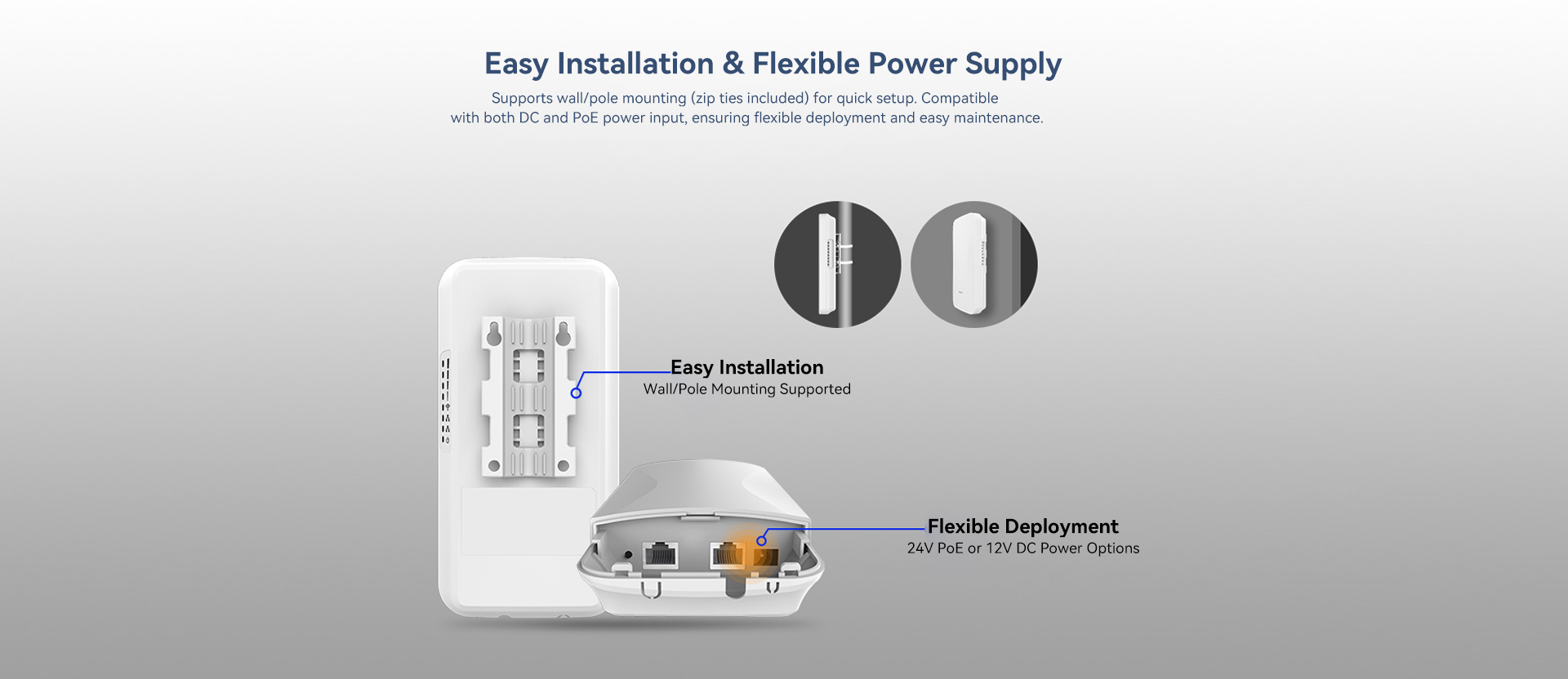 Easy Installation & Flexible Power Supply

Supports wall/pole mounting (zip ties included) for quick setup. Compatible with both DC and PoE power input, ensuring flexible deployment and easy maintenance.

Easy Installation
Wall/Pole Mounting Supported

Flexible Deployment
24V PoE or 12V DC Power Options